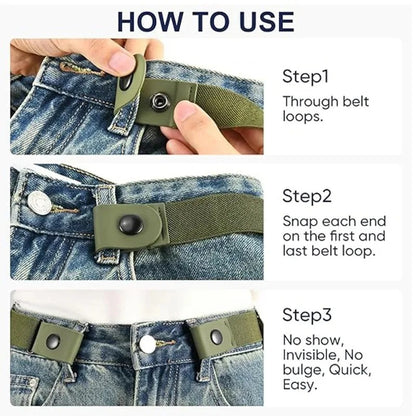 HOW TO USE

Step1
Through belt loops.

Step2
Snap each end on the first and last belt loop.

Step3
No show, Invisible, No bulge, Quick, Easy.