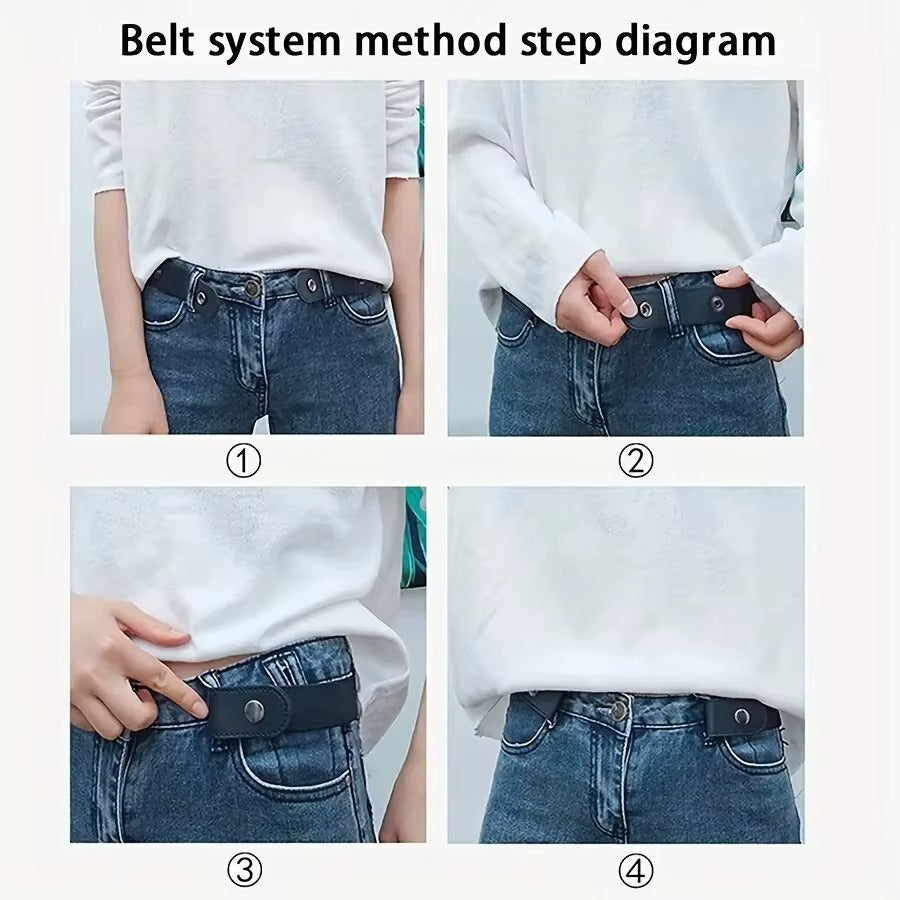 Belt system method step diagram

①

②

③

④